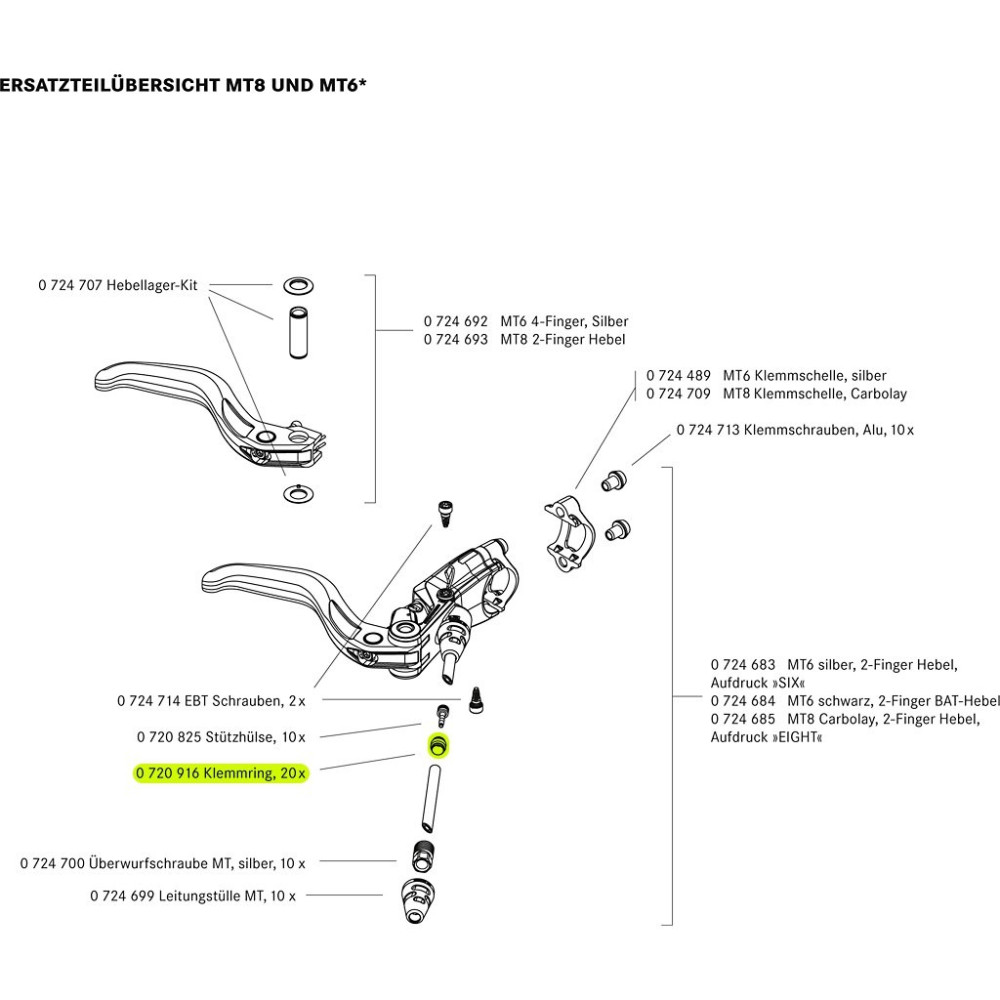 ERSATZTEILÜBERSICHT MT8 UND MT6*

0 724 707 Hebellager-Kit

0 724 692 MT6 4-Finger, Silber
0 724 693 MT8 2-Finger Hebel

0 724 489 MT6 Klemmschelle, silber
0 724 709 MT8 Klemmschelle, Carbolay

0 724 713 Klemmschrauben, Alu, 10 x

0 724 683 MT6 silber, 2-Finger Hebel, Aufdruck »SIX«
0 724 684 MT6 schwarz, 2-Finger BAT-Hebel
0 724 685 MT8 Carbolay, 2-Finger Hebel, Aufdruck »EIGHT«

0 724 714 EBT Schrauben, 2 x

0 720 825 Stützhülse, 10 x

0 720 916 Klemmring, 20 x

0 724 700 Überwurfschraube MT, silber, 10 x

0 724 699 Leitungstülle MT, 10 x