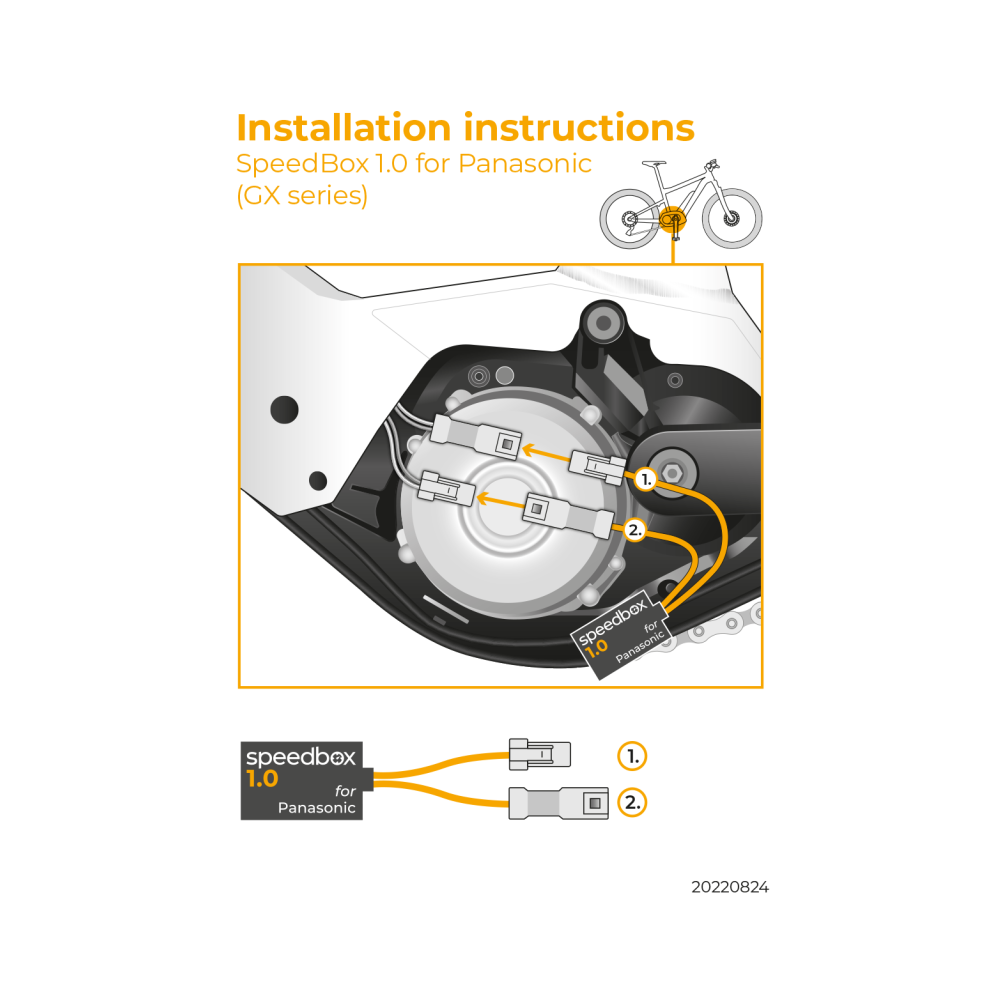 Installation instructions
SpeedBox 1.0 for Panasonic (GX series)

1.
2.
speedbox 1.0 for Panasonic

speedbox 1.0 for Panasonic
1.
2.

20220824