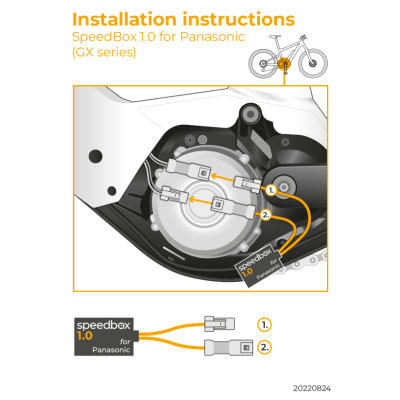 Installation instructions
SpeedBox 1.0 for Panasonic (GX series)

1.
2.

speedbox
1.0
for
Panasonic

speedbox
1.0
for
Panasonic

1.
2.

20220824