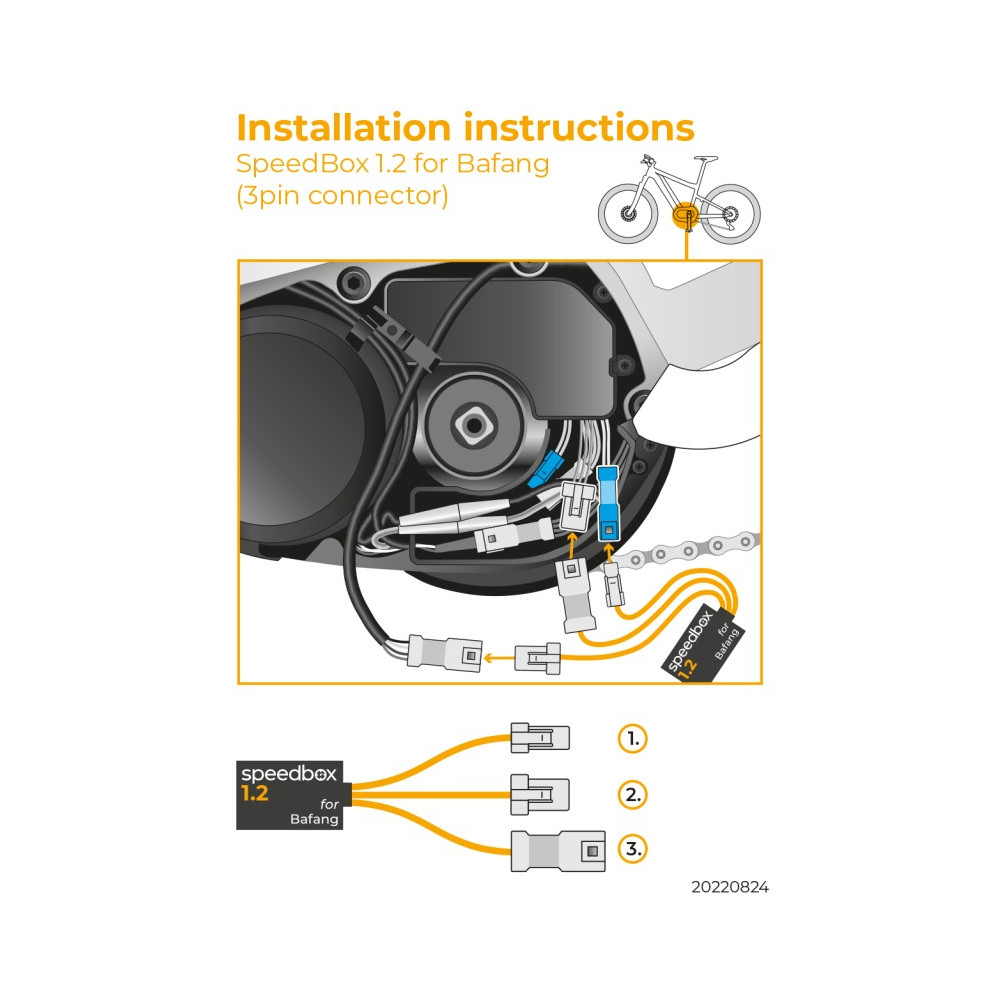 Installation instructions
SpeedBox 1.2 for Bafang
(3pin connector)

speedbox
1.2
for
Bafang

speedbox
1.2
for
Bafang

1.
2.
3.

20220824