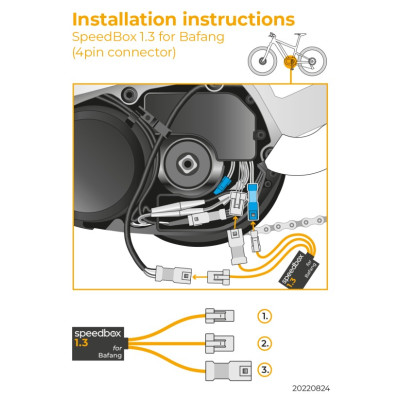 Installation instructions
SpeedBox 1.3 for Bafang (4pin connector)

speedbox 1.3 for Bafang

speedbox 1.3 for Bafang

1.

2.

3.

20220824